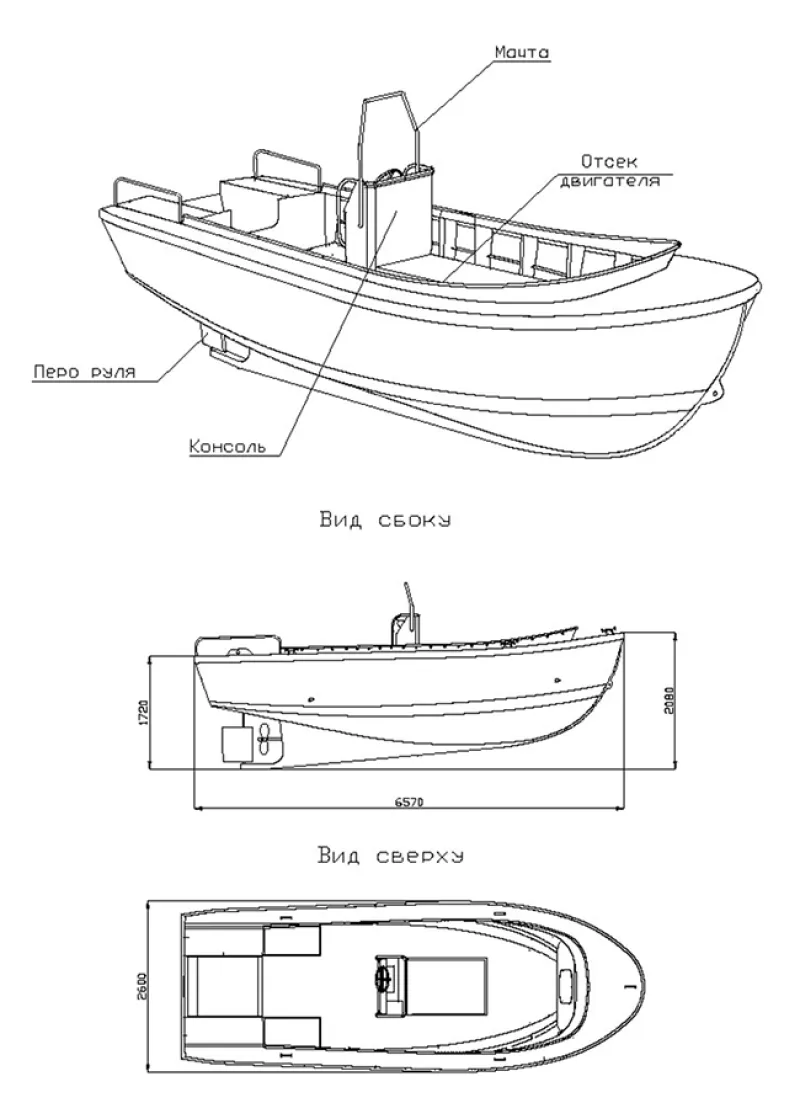 Мачта

Отсек двигателя

Перо руля

Консоль

Вид сбоку

1720

2080

6570

Вид сверху

2600