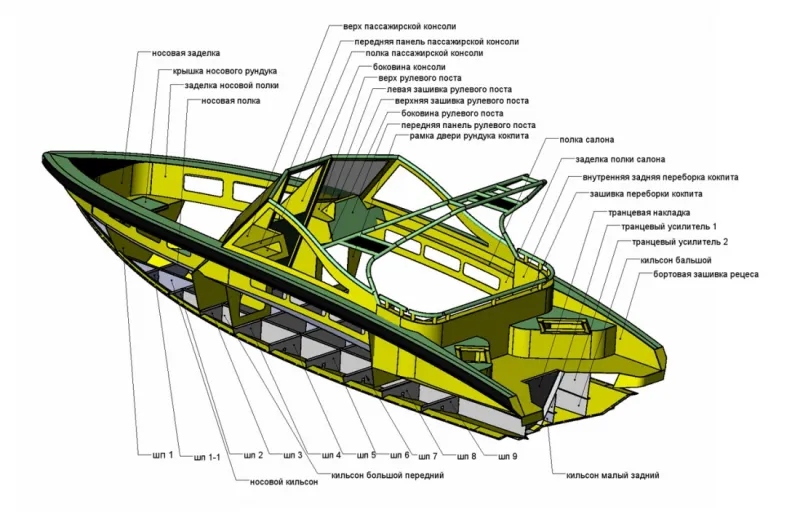 носовая заделка
крышка носового рундука
заделка носовой полки
носовая полка
верх пассажирской консоли
передняя панель пассажирской консоли
полка пассажирской консоли
боковина консоли
верх рулевого поста
левая зашивка рулевого поста
верхняя зашивка рулевого поста
боковина рулевого поста
передняя панель рулевого поста
рамка двери рундука кокпита
полка салона
заделка полки салона
внутренняя задняя переборка кокпита
зашивка переборки кокпита
транцевая накладка
транцевый усилитель 1
транцевый усилитель 2
кильсон бальшой
бортовая зашивка рецеса
шп 1
шп 1-1
шп 2
шп 3
шп 4
шп 5
шп 6
шп 7
шп 8
шп 9
носовой кильсон
кильсон большой передний
кильсон малый задний